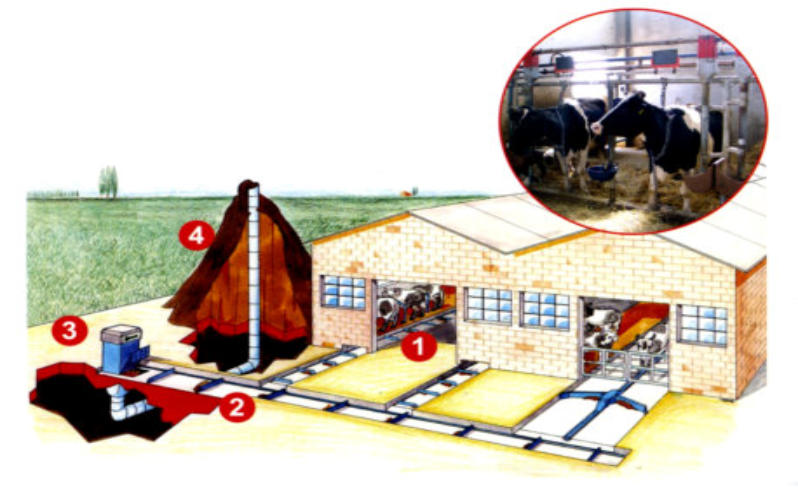 4
3
1
2